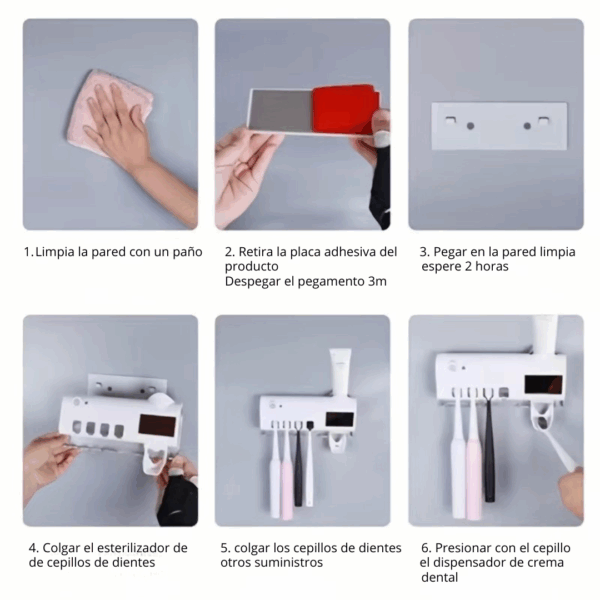 1. Limpia la pared con un paño

2. Retira la placa adhesiva del producto
Despegar el pegamento 3m

3. Pegar en la pared limpia espere 2 horas

4. Colgar el esterilizador de de cepillos de dientes

5. colgar los cepillos de dientes otros suministros

6. Presionar con el cepillo el dispensador de crema dental